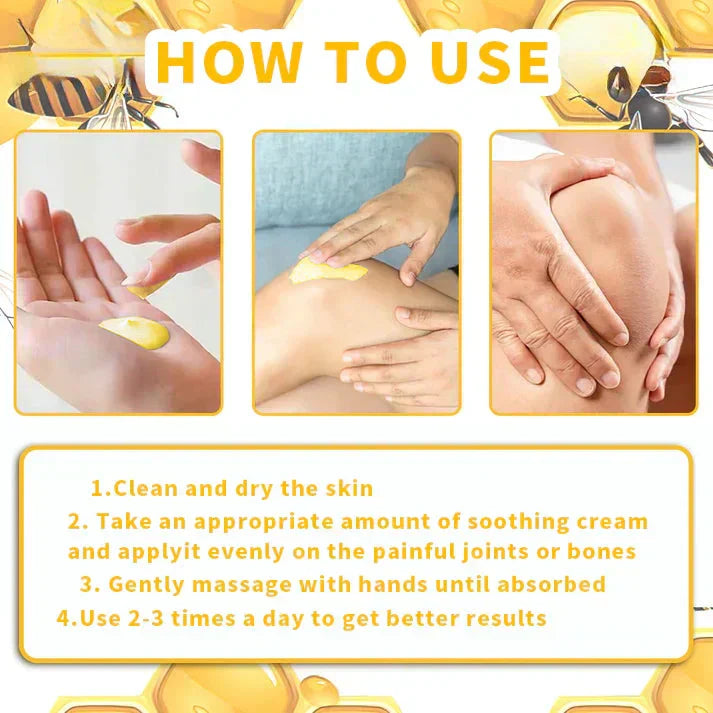 HOW TO USE

1.Clean and dry the skin

2. Take an appropriate amount of soothing cream and applyit evenly on the painful joints or bones

3. Gently massage with hands until absorbed

4.Use 2-3 times a day to get better results